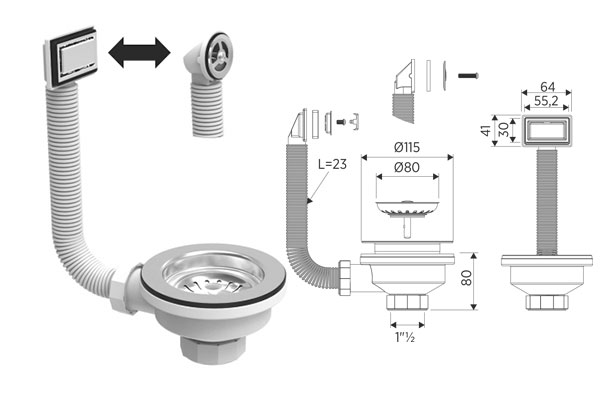 64
55,2
41
30
Ø115
Ø80
L=23
80
1"½